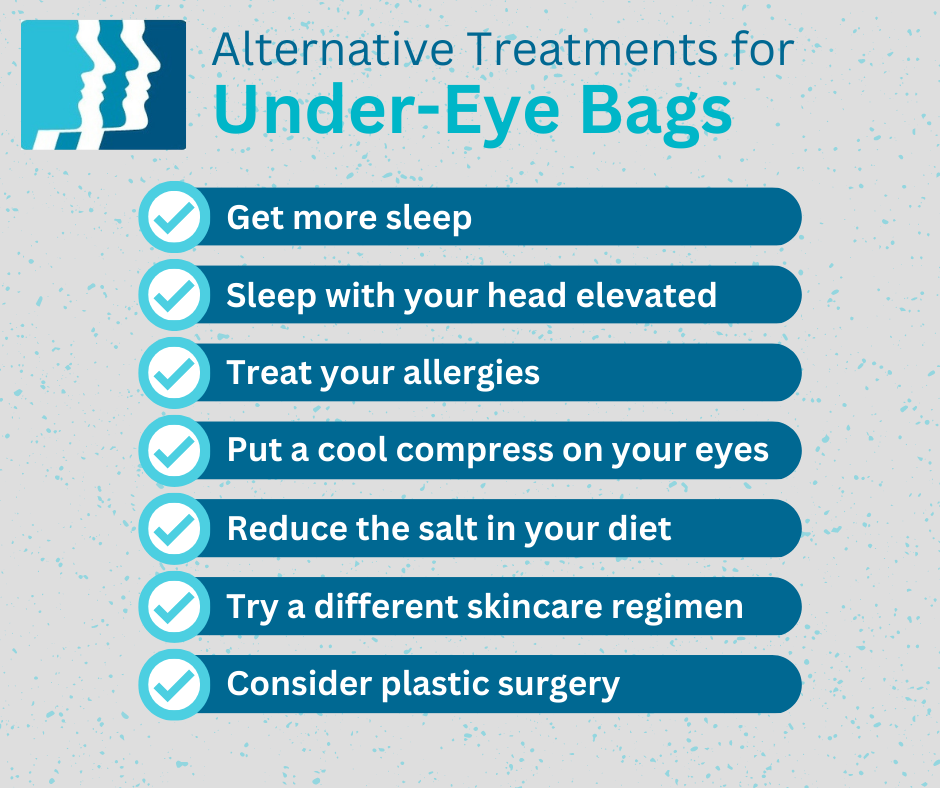 Alternative Treatments for
Under-Eye Bags

Get more sleep

Sleep with your head elevated

Treat your allergies

Put a cool compress on your eyes

Reduce the salt in your diet

Try a different skincare regimen

Consider plastic surgery